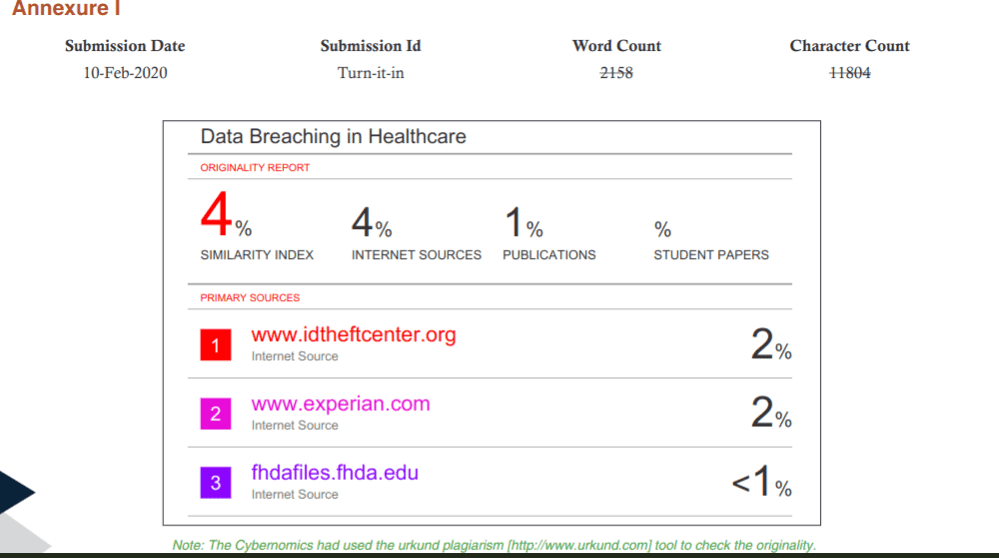 Annexure I

| Submission Date | Submission Id | Word Count | Character Count |
|---|---|---|---|
| 10-Feb-2020 | Turn-it-in | 2158 | 11804 |

Data Breaching in Healthcare

ORIGINALITY REPORT

4% SIMILARITY INDEX

4% INTERNET SOURCES

1% PUBLICATIONS

% STUDENT PAPERS

PRIMARY SOURCES

1 www.idtheftcenter.org
Internet Source
2%

2 www.experian.com
Internet Source
2%

3 fhdafiles.fhda.edu
Internet Source
<1%

Note: The Cybernomics had used the urkund plagiarism [http://www.urkund.com] tool to check the originality.